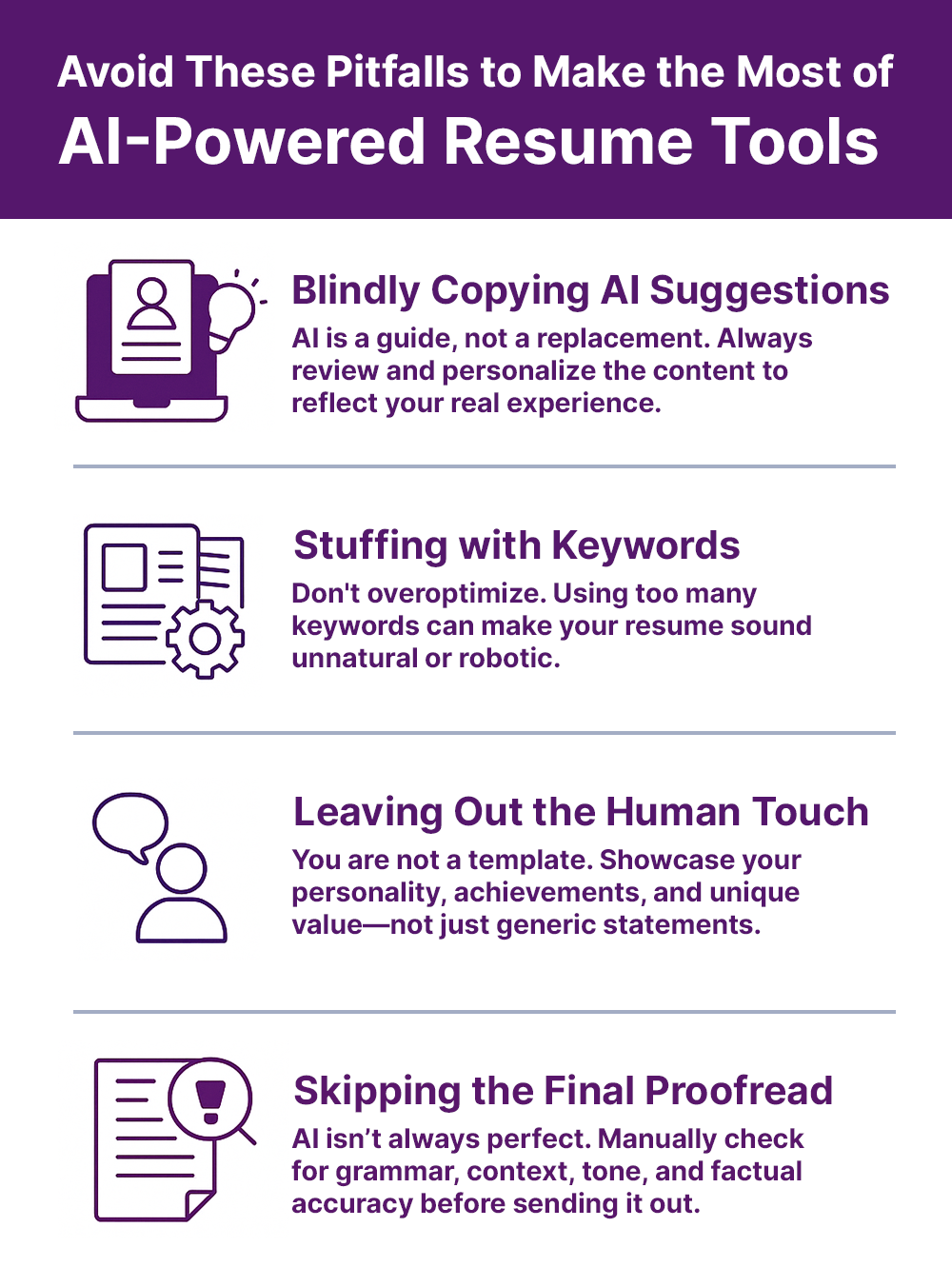 Avoid These Pitfalls to Make the Most of
AI-Powered Resume Tools

Blindly Copying AI Suggestions
AI is a guide, not a replacement. Always review and personalize the content to reflect your real experience.

Stuffing with Keywords
Don't overoptimize. Using too many keywords can make your resume sound unnatural or robotic.

Leaving Out the Human Touch
You are not a template. Showcase your personality, achievements, and unique value—not just generic statements.

Skipping the Final Proofread
AI isn't always perfect. Manually check for grammar, context, tone, and factual accuracy before sending it out.